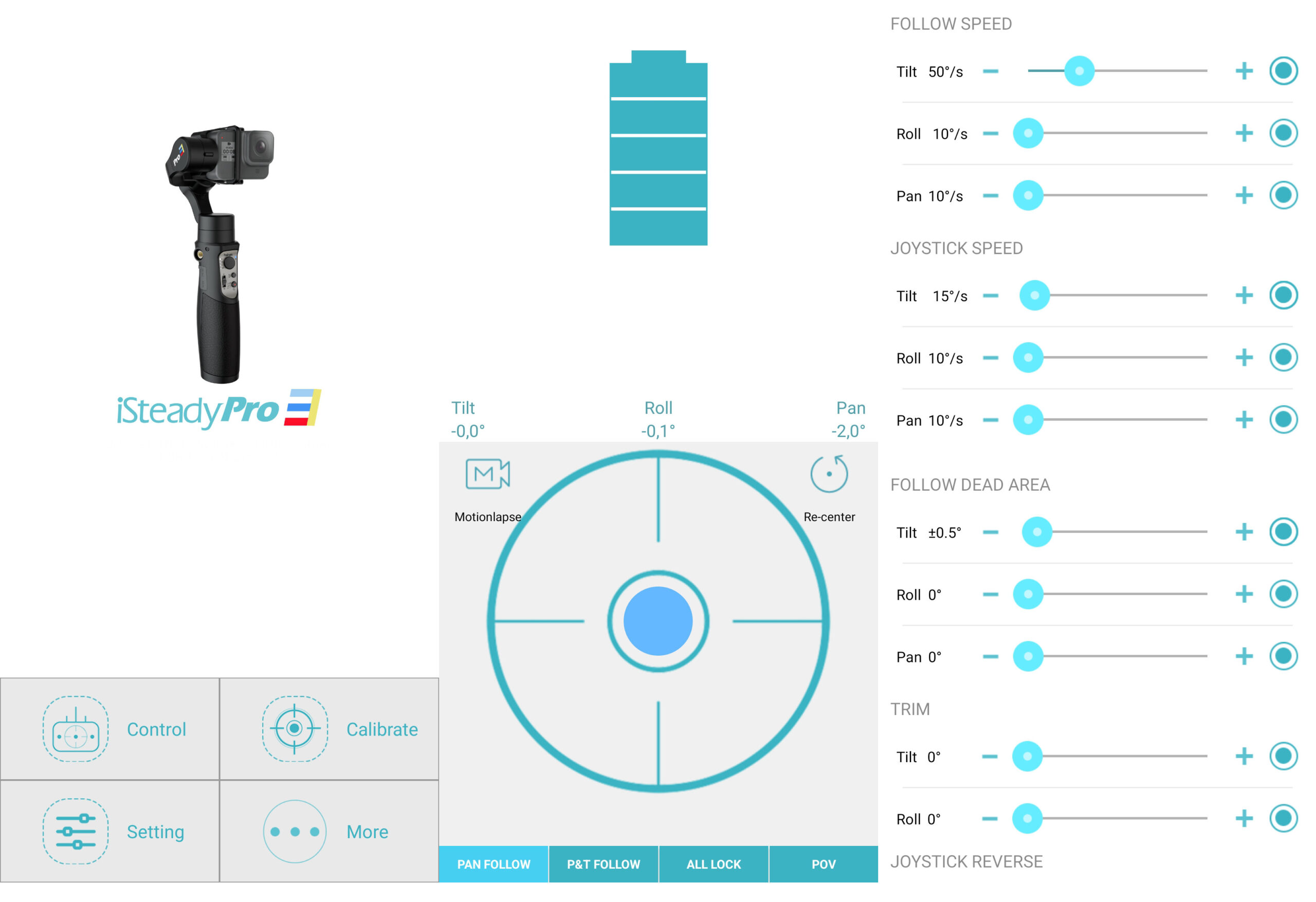 iSteadyPro

Control

Calibrate

Setting

More

Tilt
-0,0°

Roll
-0,1°

Pan
-2,0°

Motionlapse

Re-center

PAN FOLLOW

P&T FOLLOW

ALL LOCK

POV

FOLLOW SPEED

Tilt 50°/s

Roll 10°/s

Pan 10°/s

JOYSTICK SPEED

Tilt 15°/s

Roll 10°/s

Pan 10°/s

FOLLOW DEAD AREA

Tilt ±0.5°

Roll 0°

Pan 0°

TRIM

Tilt 0°

Roll 0°

JOYSTICK REVERSE